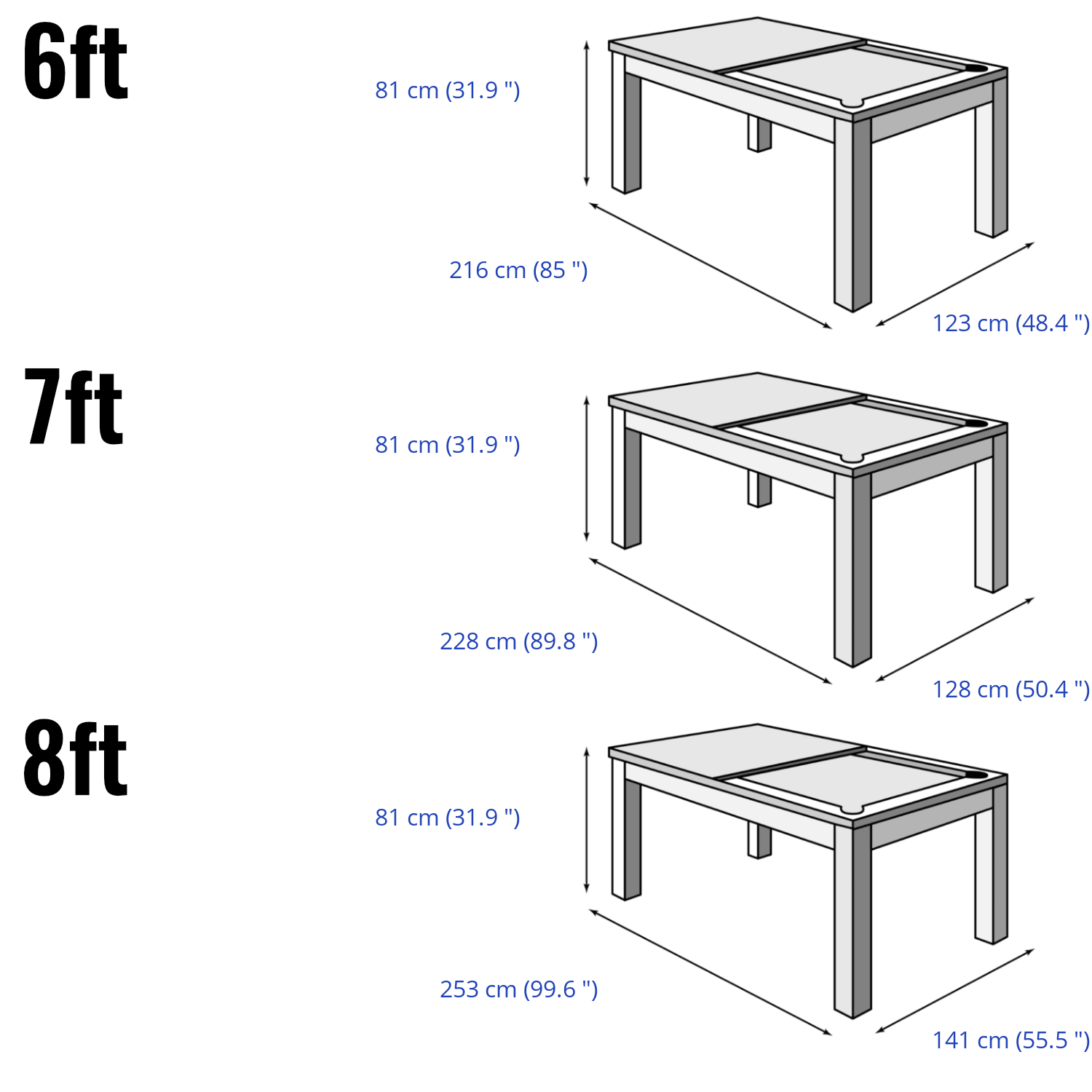 6ft

81 cm (31.9 ")

216 cm (85 ")

123 cm (48.4 ")

7ft

81 cm (31.9 ")

228 cm (89.8 ")

128 cm (50.4 ")

8ft

81 cm (31.9 ")

253 cm (99.6 ")

141 cm (55.5 ")