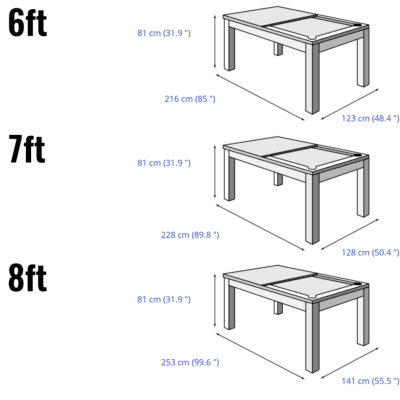 6ft

81 cm (31.9 ")

216 cm (85 ")

123 cm (48.4 ")

7ft

81 cm (31.9 ")

228 cm (89.8 ")

128 cm (50.4 ")

8ft

81 cm (31.9 ")

253 cm (99.6 ")

141 cm (55.5 ")