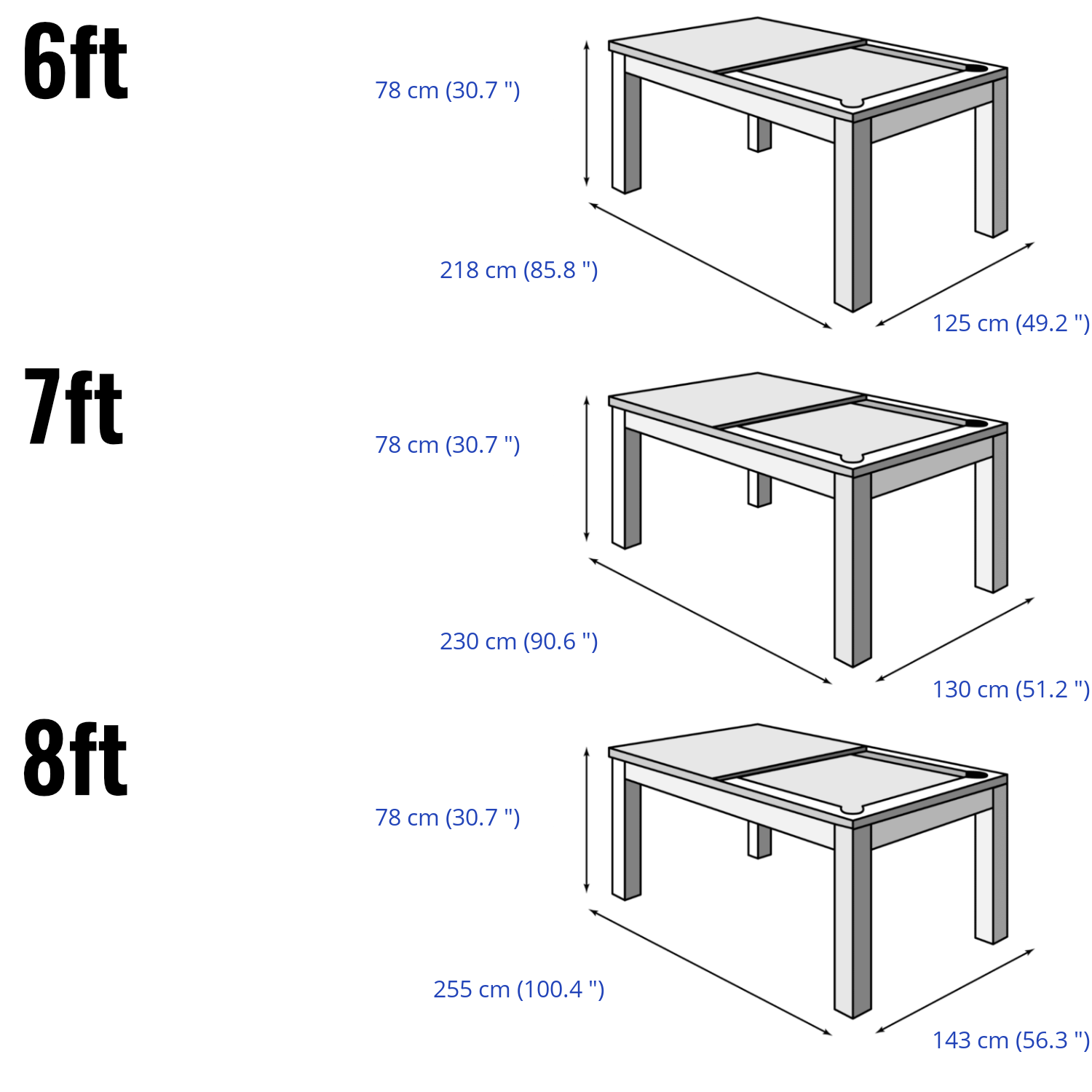 6ft

78 cm (30.7 ")

218 cm (85.8 ")

125 cm (49.2 ")

7ft

78 cm (30.7 ")

230 cm (90.6 ")

130 cm (51.2 ")

8ft

78 cm (30.7 ")

255 cm (100.4 ")

143 cm (56.3 ")