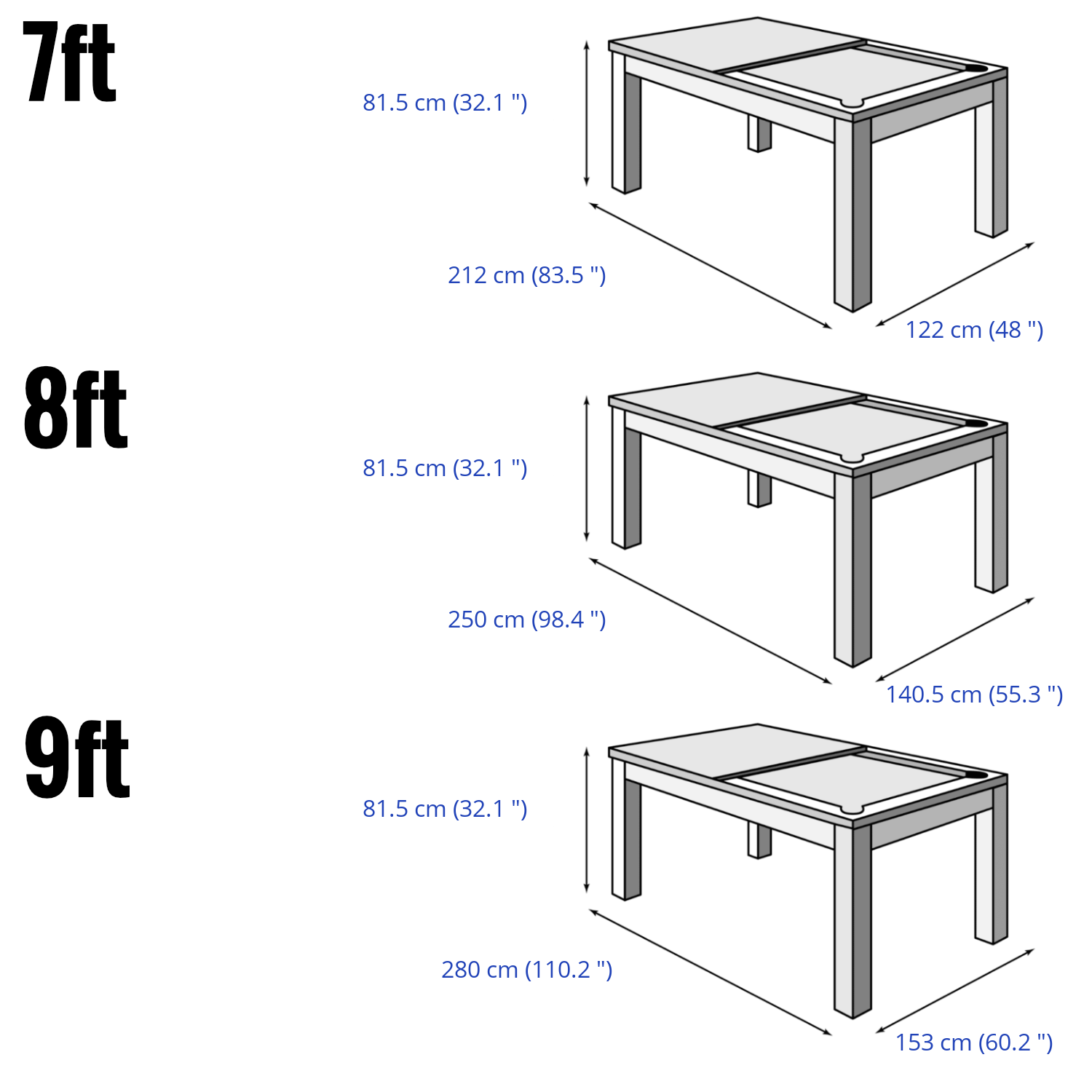 7ft

81.5 cm (32.1 ")

212 cm (83.5 ")

122 cm (48 ")

8ft

81.5 cm (32.1 ")

250 cm (98.4 ")

140.5 cm (55.3 ")

9ft

81.5 cm (32.1 ")

280 cm (110.2 ")

153 cm (60.2 ")